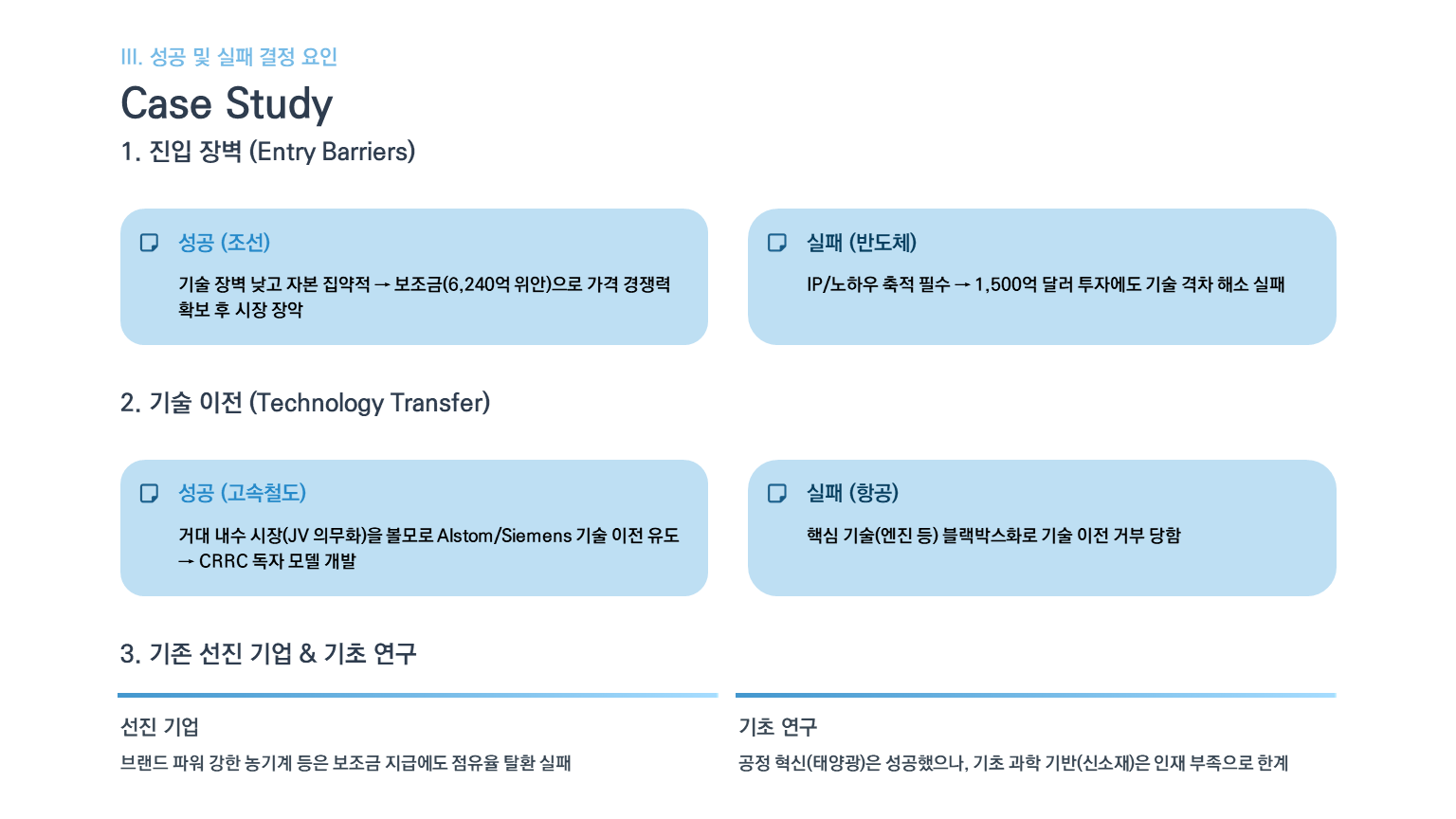 III. 성공 및 실패 결정 요인

Case Study

1. 진입 장벽 (Entry Barriers)

성공 (조선)

기술 장벽 낮고 자본 집약적 → 보조금(6,240억 위안)으로 가격 경쟁력 확보 후 시장 장악

실패 (반도체)

IP/노하우 축적 필수 → 1,500억 달러 투자에도 기술 격차 해소 실패

2. 기술 이전 (Technology Transfer)

성공 (고속철도)

거대 내수 시장(JV 의무화)을 볼모로 Alstom/Siemens 기술 이전 유도 → CRRC 독자 모델 개발

실패 (항공)

핵심 기술(엔진 등) 블랙박스화로 기술 이전 거부 당함

3. 기존 선진 기업 & 기초 연구

선진 기업

브랜드 파워 강한 농기계 등은 보조금 지급에도 점유율 탈환 실패

기초 연구

공정 혁신(태양광)은 성공했으나, 기초 과학 기반(신소재)은 인재 부족으로 한계